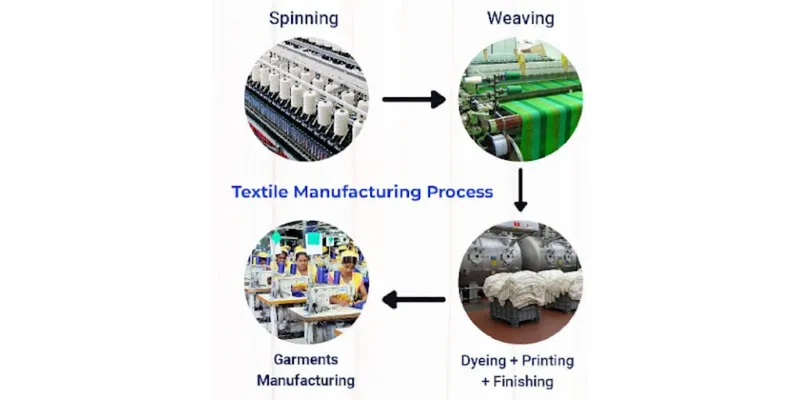 Spinning

Weaving

Textile Manufacturing Process

Garments Manufacturing

Dyeing + Printing + Finishing